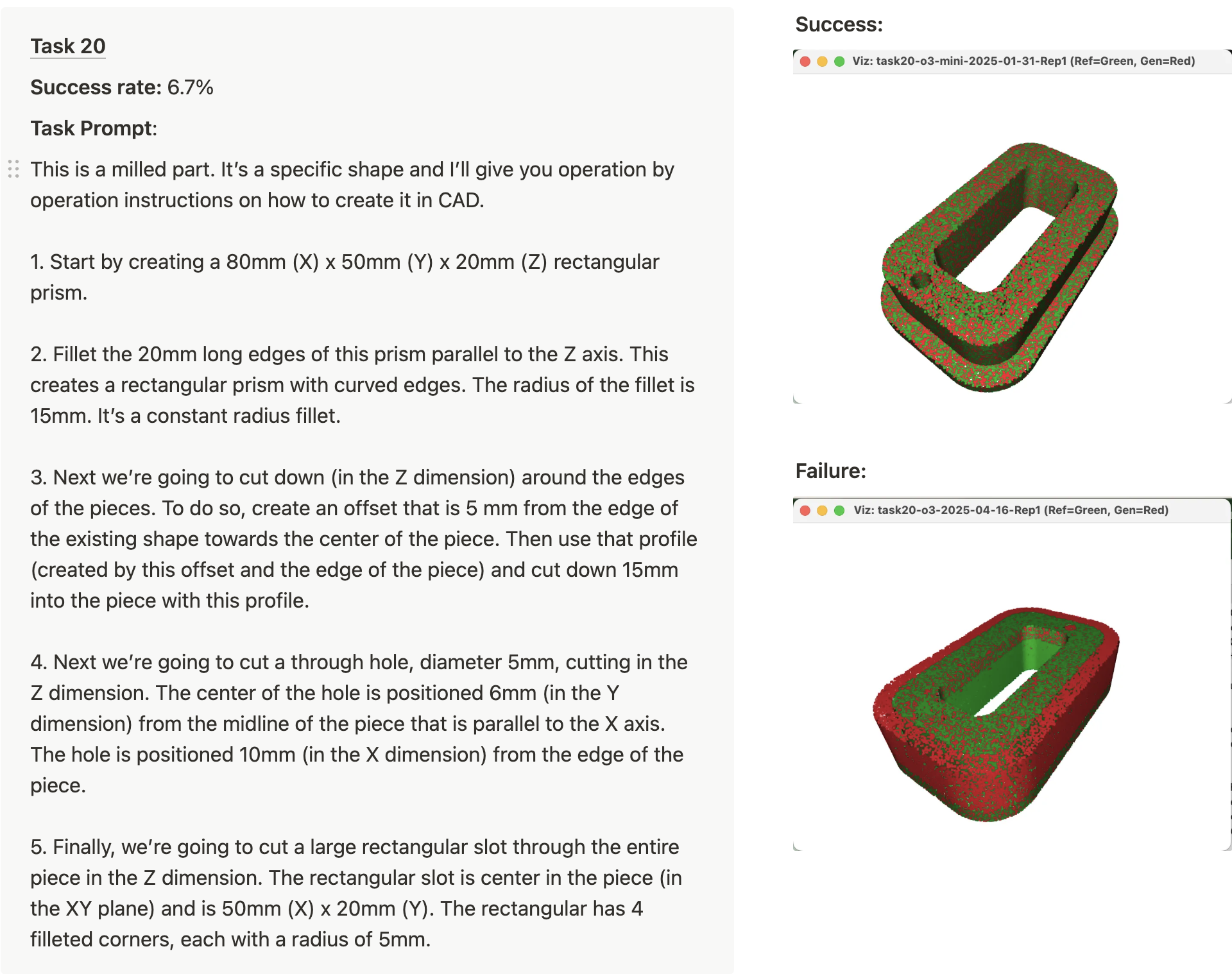 Task 20

Success rate: 6.7%

Task Prompt:

This is a milled part. It's a specific shape and I'll give you operation by operation instructions on how to create it in CAD.

1. Start by creating a 80mm (X) x 50mm (Y) x 20mm (Z) rectangular prism.

2. Fillet the 20mm long edges of this prism parallel to the Z axis. This creates a rectangular prism with curved edges. The radius of the fillet is 15mm. It's a constant radius fillet.

3. Next we're going to cut down (in the Z dimension) around the edges of the pieces. To do so, create an offset that is 5 mm from the edge of the existing shape towards the center of the piece. Then use that profile (created by this offset and the edge of the piece) and cut down 15mm into the piece with this profile.

4. Next we're going to cut a through hole, diameter 5mm, cutting in the Z dimension. The center of the hole is positioned 6mm (in the Y dimension) from the midline of the piece that is parallel to the X axis. The hole is positioned 10mm (in the X dimension) from the edge of the piece.

5. Finally, we're going to cut a large rectangular slot through the entire piece in the Z dimension. The rectangular slot is center in the piece (in the XY plane) and is 50mm (X) x 20mm (Y). The rectangular has 4 filleted corners, each with a radius of 5mm.

Success:

Viz: task20-o3-mini-2025-01-31-Rep1 (Ref=Green, Gen=Red)

Failure:

Viz: task20-o3-2025-04-16-Rep1 (Ref=Green, Gen=Red)