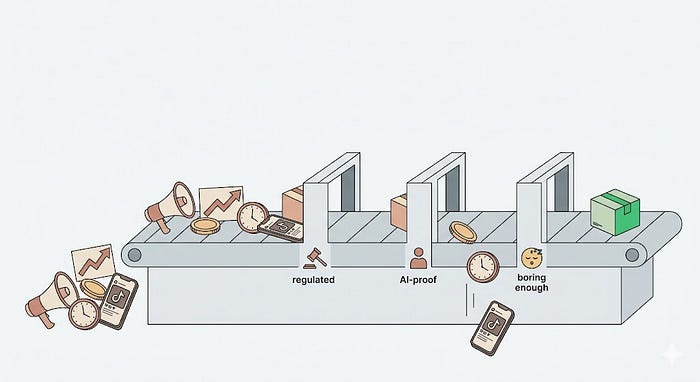 regulated

AI-proof

boring enough