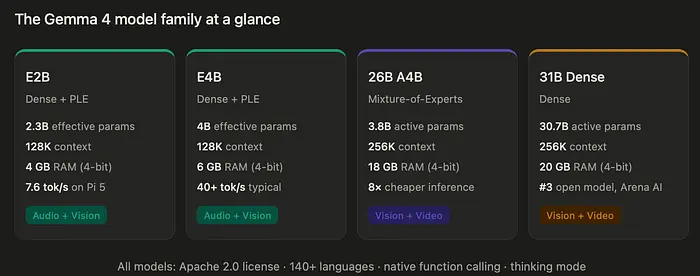 The Gemma 4 model family at a glance

E2B
Dense + PLE
2.3B effective params
128K context
4 GB RAM (4-bit)
7.6 tok/s on Pi 5
Audio + Vision

E4B
Dense + PLE
4B effective params
128K context
6 GB RAM (4-bit)
40+ tok/s typical
Audio + Vision

26B A4B
Mixture-of-Experts
3.8B active params
256K context
18 GB RAM (4-bit)
8× cheaper inference
Vision + Video

31B Dense
Dense
30.7B active params
256K context
20 GB RAM (4-bit)
#3 open model, Arena AI
Vision + Video

All models: Apache 2.0 license · 140+ languages · native function calling · thinking mode