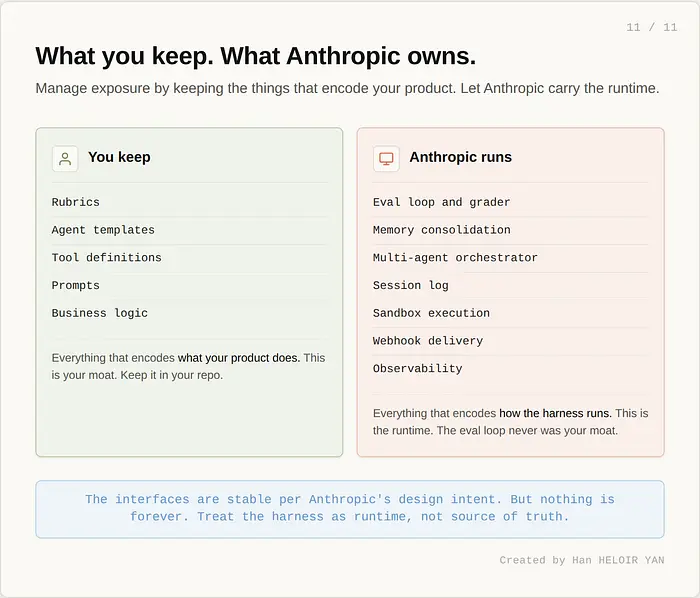 11 / 11

What you keep. What Anthropic owns.

Manage exposure by keeping the things that encode your product. Let Anthropic carry the runtime.

You keep

Rubrics

Agent templates

Tool definitions

Prompts

Business logic

Everything that encodes what your product does. This is your moat. Keep it in your repo.

Anthropic runs

Eval loop and grader

Memory consolidation

Multi-agent orchestrator

Session log

Sandbox execution

Webhook delivery

Observability

Everything that encodes how the harness runs. This is the runtime. The eval loop never was your moat.

The interfaces are stable per Anthropic's design intent. But nothing is forever. Treat the harness as runtime, not source of truth.

Created by Han HELOIR YAN