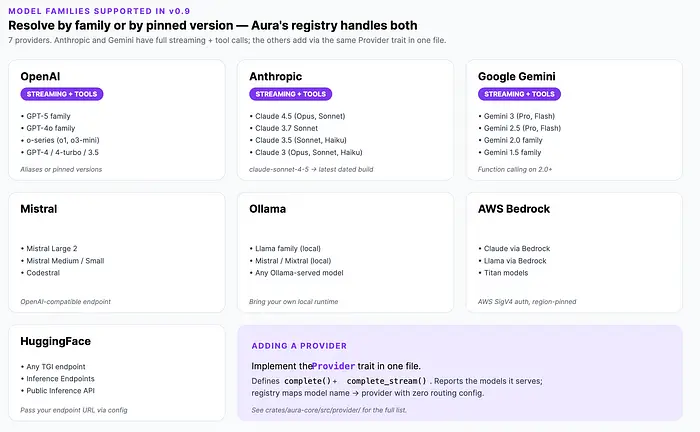 MODEL FAMILIES SUPPORTED IN v0.9

Resolve by family or by pinned version — Aura's registry handles both

7 providers. Anthropic and Gemini have full streaming + tool calls; the others add via the same Provider trait in one file.

OpenAI

STREAMING + TOOLS

• GPT-5 family
• GPT-4o family
• o-series (o1, o3-mini)
• GPT-4 / 4-turbo / 3.5

Aliases or pinned versions

Anthropic

STREAMING + TOOLS

• Claude 4.5 (Opus, Sonnet)
• Claude 3.7 Sonnet
• Claude 3.5 (Sonnet, Haiku)
• Claude 3 (Opus, Sonnet, Haiku)

claude-sonnet-4-5 → latest dated build

Google Gemini

STREAMING + TOOLS

• Gemini 3 (Pro, Flash)
• Gemini 2.5 (Pro, Flash)
• Gemini 2.0 family
• Gemini 1.5 family

Function calling on 2.0+

Mistral

• Mistral Large 2
• Mistral Medium / Small
• Codestral

OpenAI-compatible endpoint

Ollama

• Llama family (local)
• Mistral / Mixtral (local)
• Any Ollama-served model

Bring your own local runtime

AWS Bedrock

• Claude via Bedrock
• Llama via Bedrock
• Titan models

AWS SigV4 auth, region-pinned

HuggingFace

• Any TGI endpoint
• Inference Endpoints
• Public Inference API

Pass your endpoint URL via config

ADDING A PROVIDER

Implement the Provider trait in one file.

Defines complete() + complete_stream() . Reports the models it serves; registry maps model name → provider with zero routing config.

See crates/aura-core/src/provider/ for the full list.